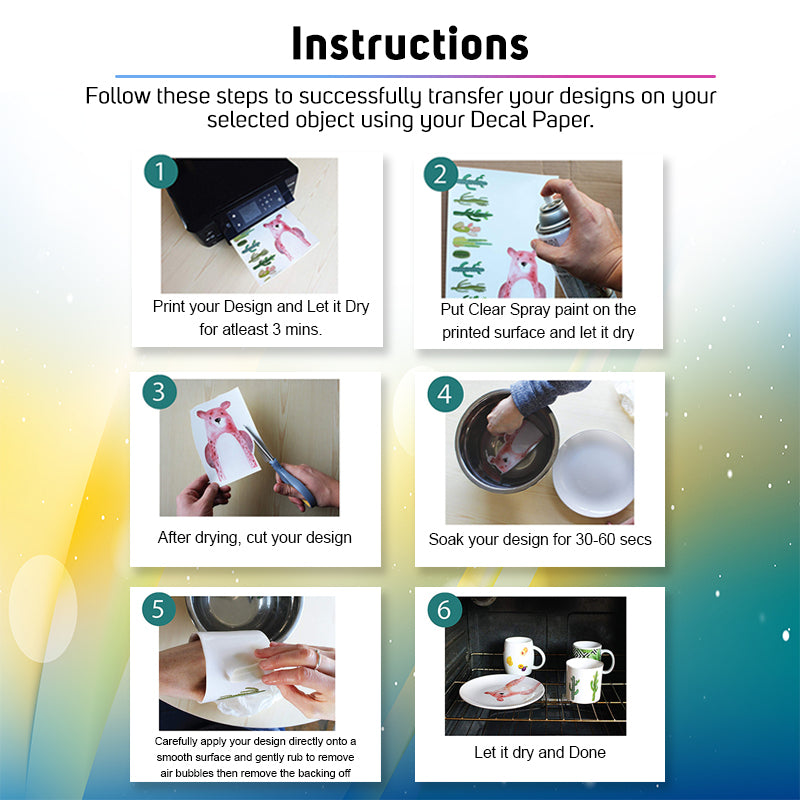 Instructions

Follow these steps to successfully transfer your designs on your selected object using your Decal Paper.

1
Print your Design and Let it Dry for atleast 3 mins.

2
Put Clear Spray paint on the printed surface and let it dry

3
After drying, cut your design

4
Soak your design for 30-60 secs

5
Carefully apply your design directly onto a smooth surface and gently rub to remove air bubbles then remove the backing off

6
Let it dry and Done