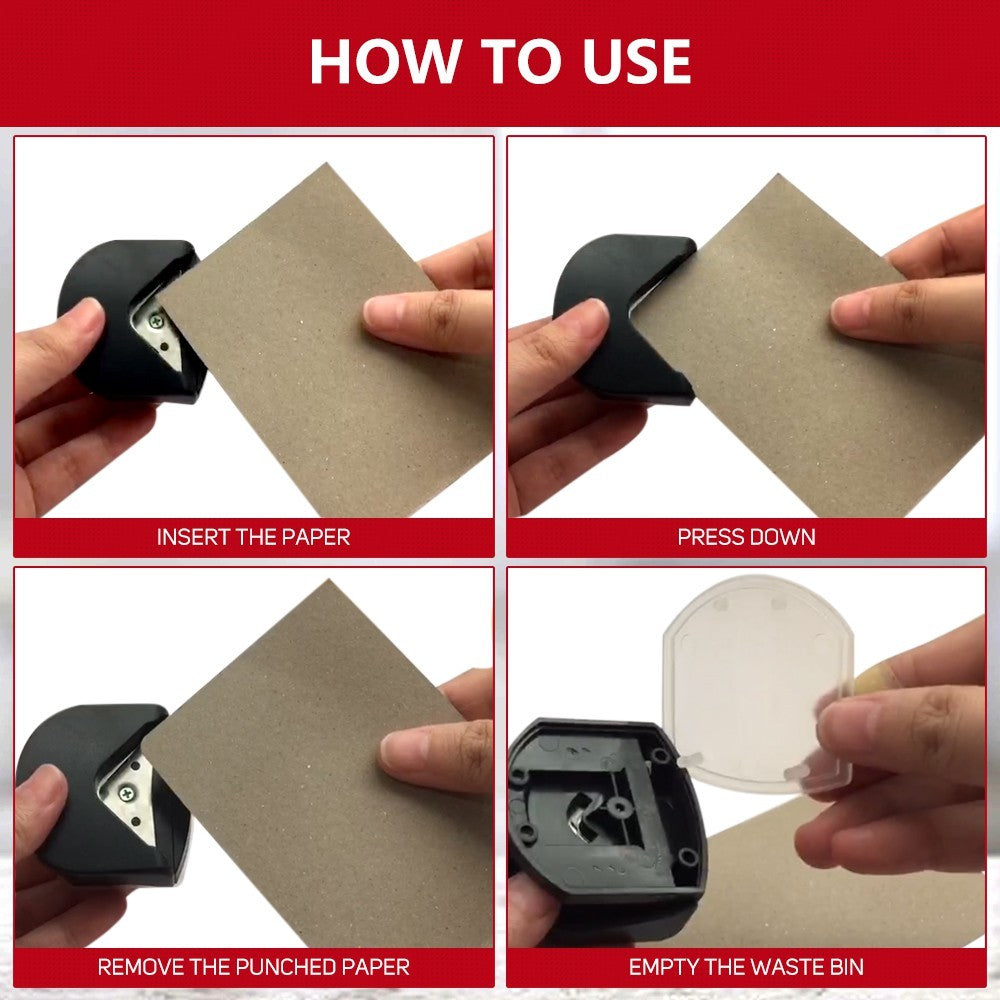 HOW TO USE

INSERT THE PAPER

PRESS DOWN

REMOVE THE PUNCHED PAPER

EMPTY THE WASTE BIN