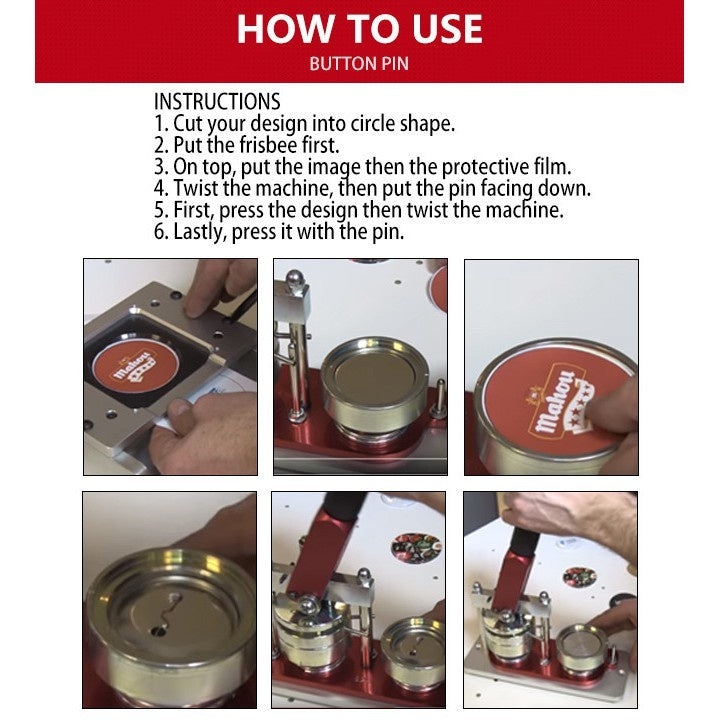 HOW TO USE
BUTTON PIN

INSTRUCTIONS
1. Cut your design into circle shape.
2. Put the frisbee first.
3. On top, put the image then the protective film.
4. Twist the machine, then put the pin facing down.
5. First, press the design then twist the machine.
6. Lastly, press it with the pin.

Mahou

Mahou